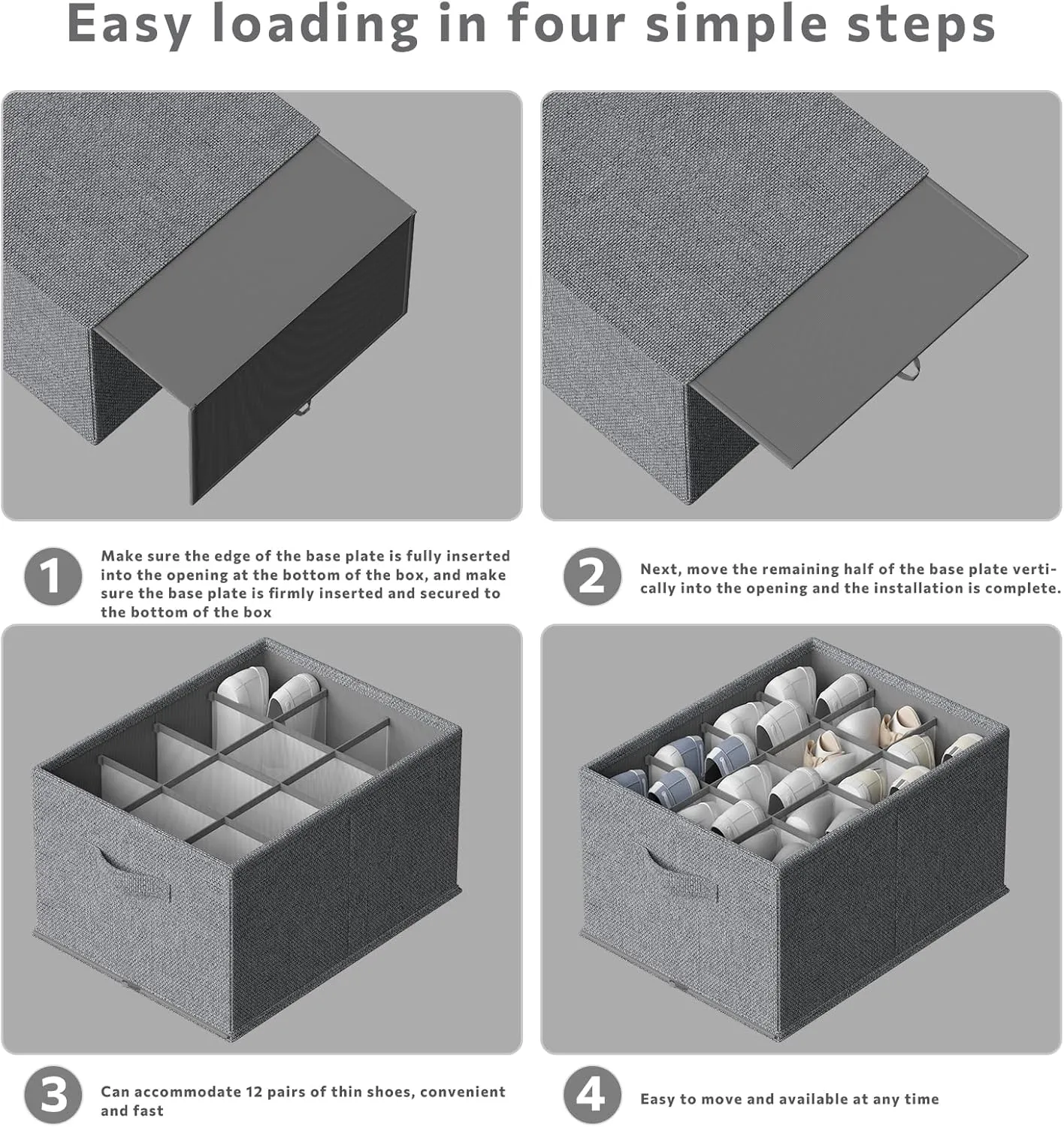 Easy loading in four simple steps

1

Make sure the edge of the base plate is fully inserted into the opening at the bottom of the box, and make sure the base plate is firmly inserted and secured to the bottom of the box

2

Next, move the remaining half of the base plate vertically into the opening and the installation is complete.

3

Can accommodate 12 pairs of thin shoes, convenient and fast

4

Easy to move and available at any time