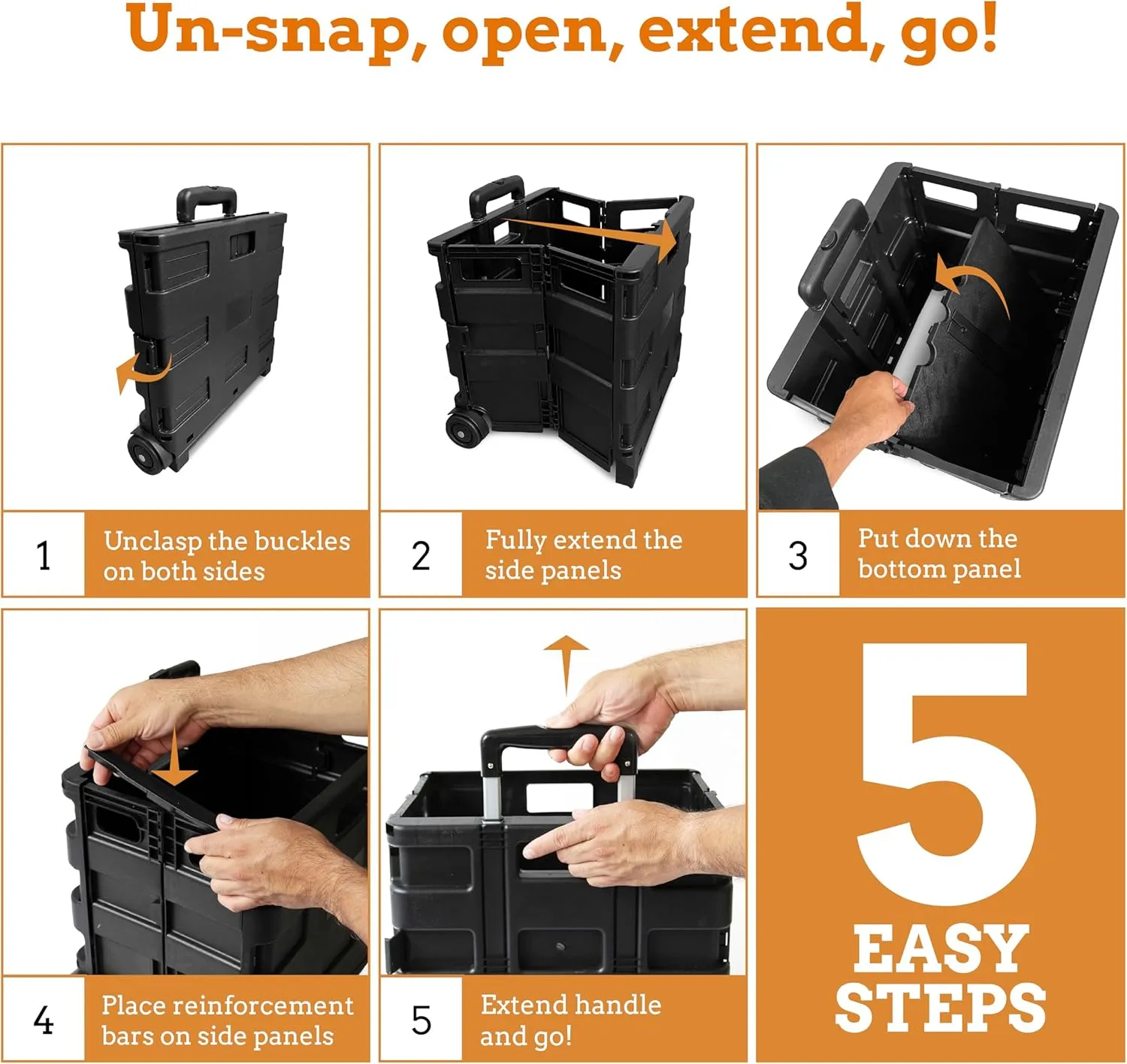 Un-snap, open, extend, go!

1 Unclasp the buckles on both sides

2 Fully extend the side panels

3 Put down the bottom panel

4 Place reinforcement bars on side panels

5 Extend handle and go!

5 EASY STEPS